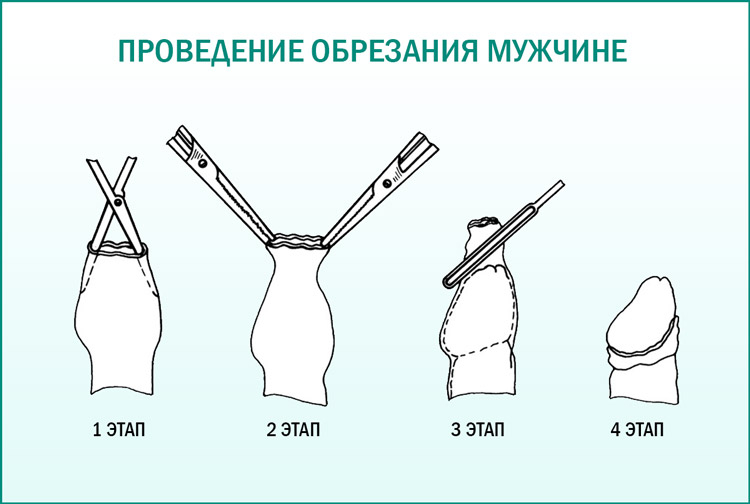 ПРОВЕДЕНИЕ ОБРЕЗАНИЯ МУЖЧИНЕ

1 ЭТАП

2 ЭТАП

3 ЭТАП

4 ЭТАП